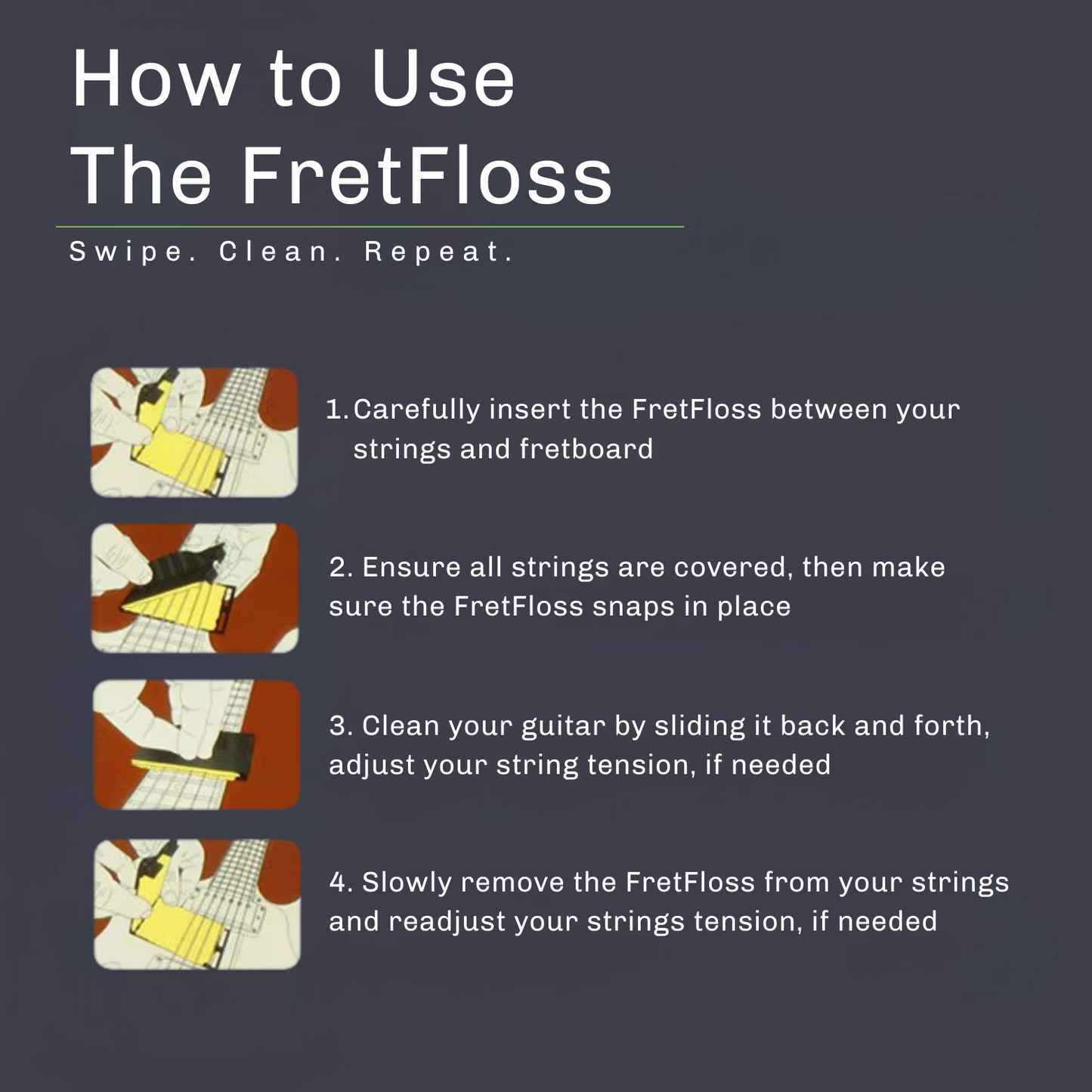 How to Use
The FretFloss

Swipe. Clean. Repeat.

1. Carefully insert the FretFloss between your strings and fretboard

2. Ensure all strings are covered, then make sure the FretFloss snaps in place

3. Clean your guitar by sliding it back and forth, adjust your string tension, if needed

4. Slowly remove the FretFloss from your strings and readjust your strings tension, if needed